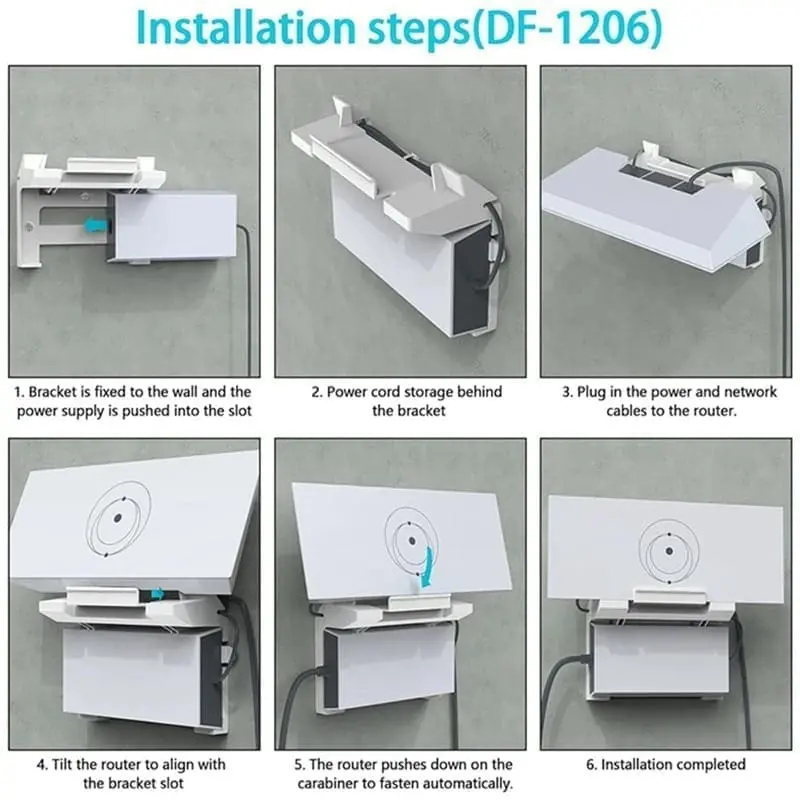 Installation steps(DF-1206)

1. Bracket is fixed to the wall and the power supply is pushed into the slot

2. Power cord storage behind the bracket

3. Plug in the power and network cables to the router.

4. Tilt the router to align with the bracket slot

5. The router pushes down on the carabiner to fasten automatically.

6. Installation completed